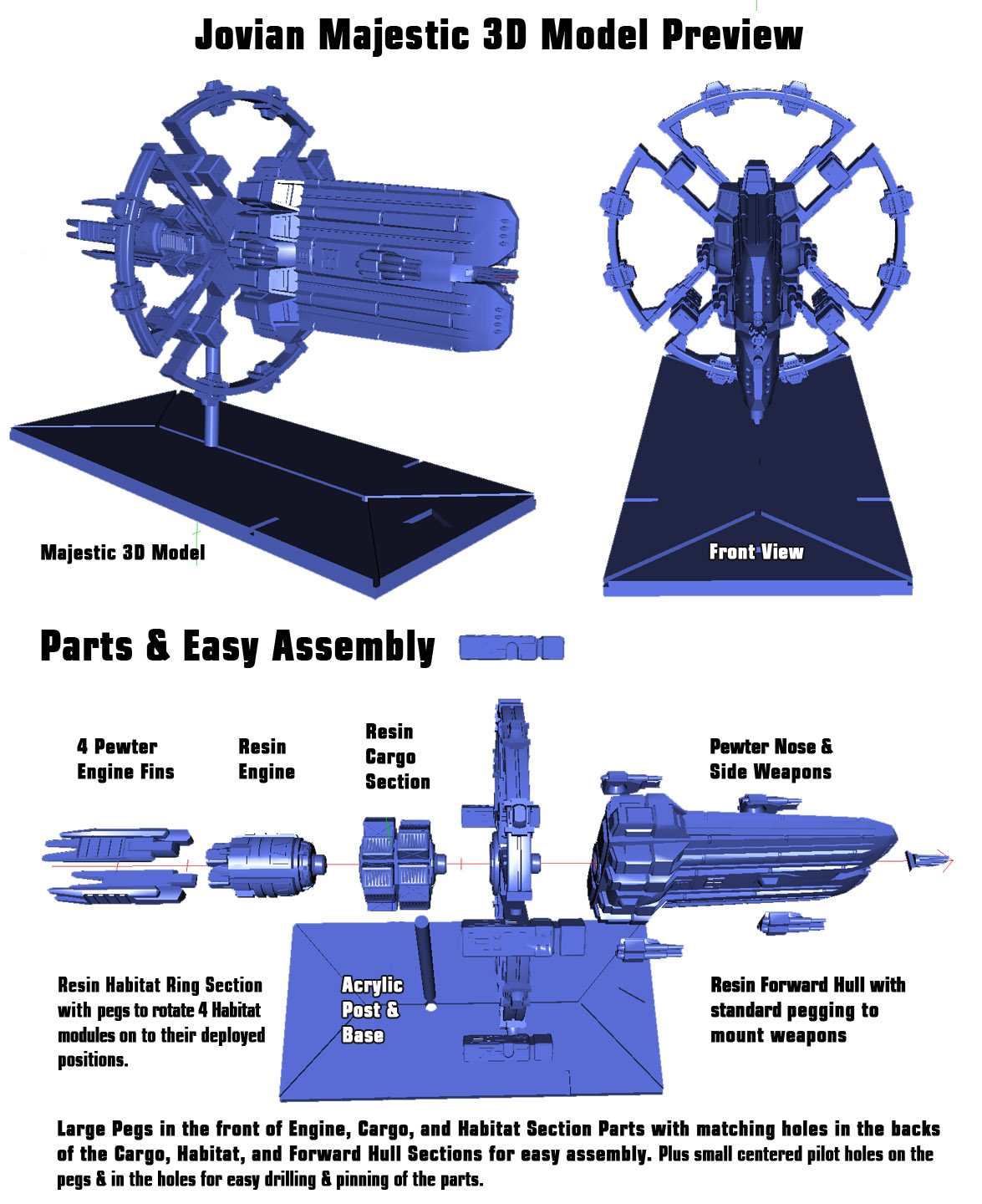 Jovian Majestic 3D Model Preview

Majestic 3D Model

Front View

Parts & Easy Assembly

4 Pewter Engine Fins

Resin Engine

Resin Cargo Section

Pewter Nose & Side Weapons

Resin Habitat Ring Section with pegs to rotate 4 Habitat modules on to their deployed positions.

Acrylic Post & Base

Resin Forward Hull with standard pegging to mount weapons

Large Pegs in the front of Engine, Cargo, and Habitat Section Parts with matching holes in the backs of the Cargo, Habitat, and Forward Hull Sections for easy assembly. Plus small centered pilot holes on the pegs & in the holes for easy drilling & pinning of the parts.