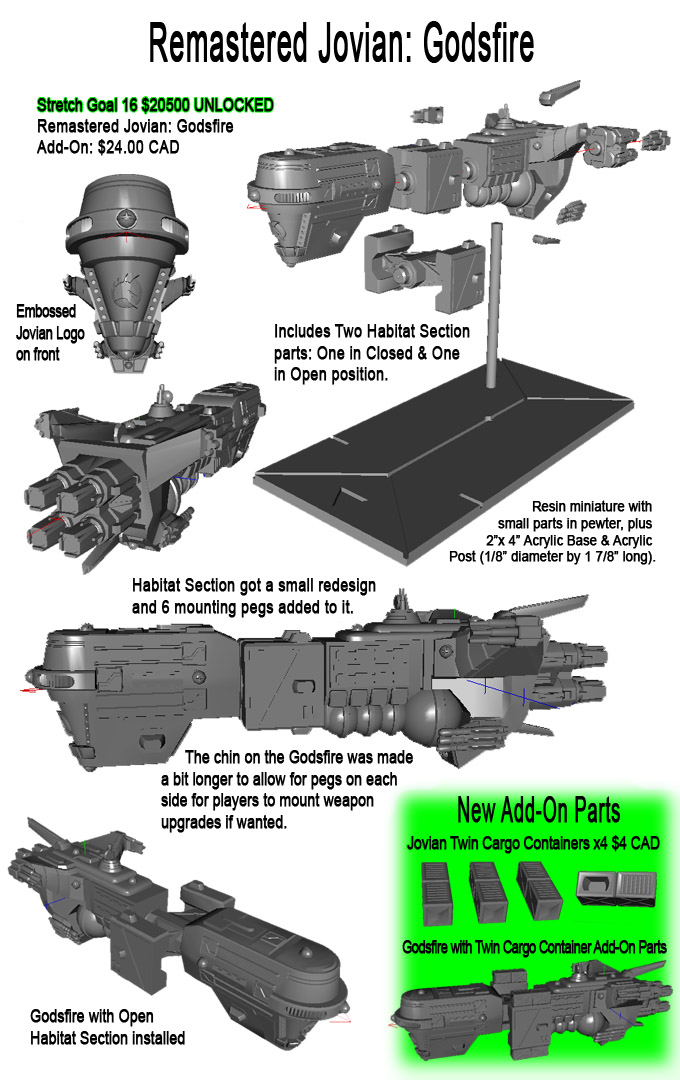 Remastered Jovian: Godsfire

Stretch Goal 16 $20500 UNLOCKED
Remastered Jovian: Godsfire
Add-On: $24.00 CAD

Embossed Jovian Logo on front

Includes Two Habitat Section parts: One in Closed & One in Open position.

Resin miniature with small parts in pewter, plus 2"x 4" Acrylic Base & Acrylic Post (1/8" diameter by 1 7/8" long).

Habitat Section got a small redesign and 6 mounting pegs added to it.

The chin on the Godsfire was made a bit longer to allow for pegs on each side for players to mount weapon upgrades if wanted.

New Add-On Parts

Jovian Twin Cargo Containers x4 $4 CAD

Godsfire with Twin Cargo Container Add-On Parts

Godsfire with Open Habitat Section installed