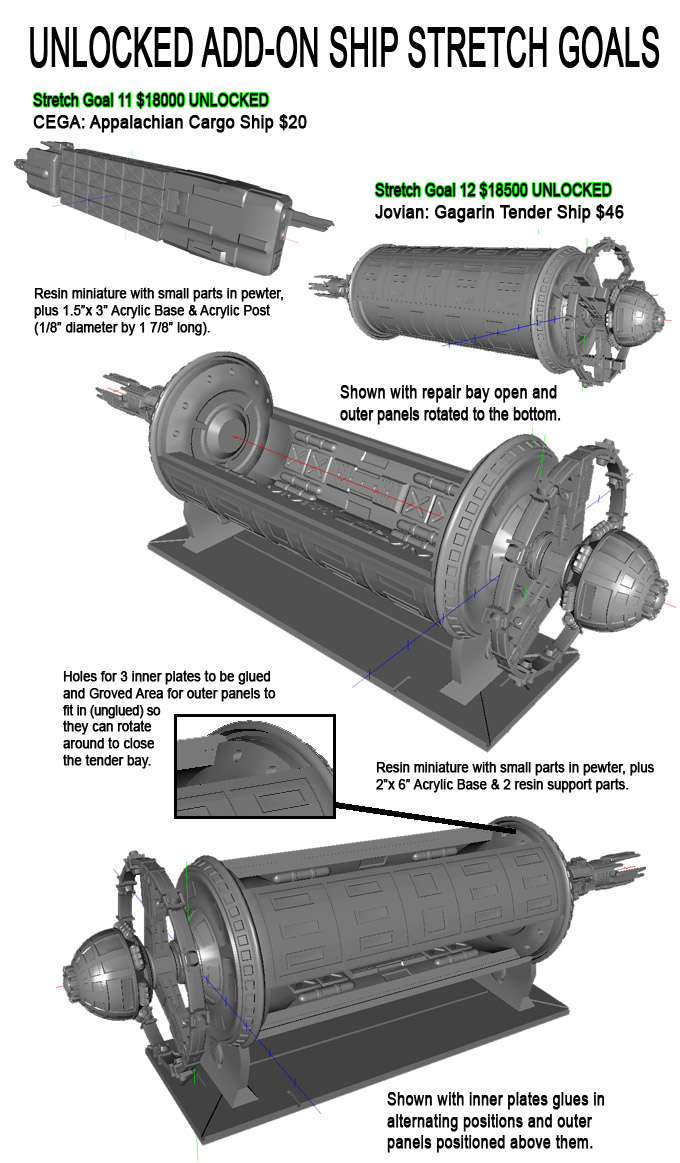 UNLOCKED ADD-ON SHIP STRETCH GOALS

Stretch Goal 11 $18000 UNLOCKED
CEGA: Appalachian Cargo Ship $20

Stretch Goal 12 $18500 UNLOCKED
Jovian: Gagarin Tender Ship $46

Resin miniature with small parts in pewter, plus 1.5"x 3" Acrylic Base & Acrylic Post (1/8" diameter by 1 7/8" long).

Shown with repair bay open and outer panels rotated to the bottom.

Holes for 3 inner plates to be glued and Groved Area for outer panels to fit in (unglued) so they can rotate around to close the tender bay.

Resin miniature with small parts in pewter, plus 2"x 6" Acrylic Base & 2 resin support parts.

Shown with inner plates glues in alternating positions and outer panels positioned above them.