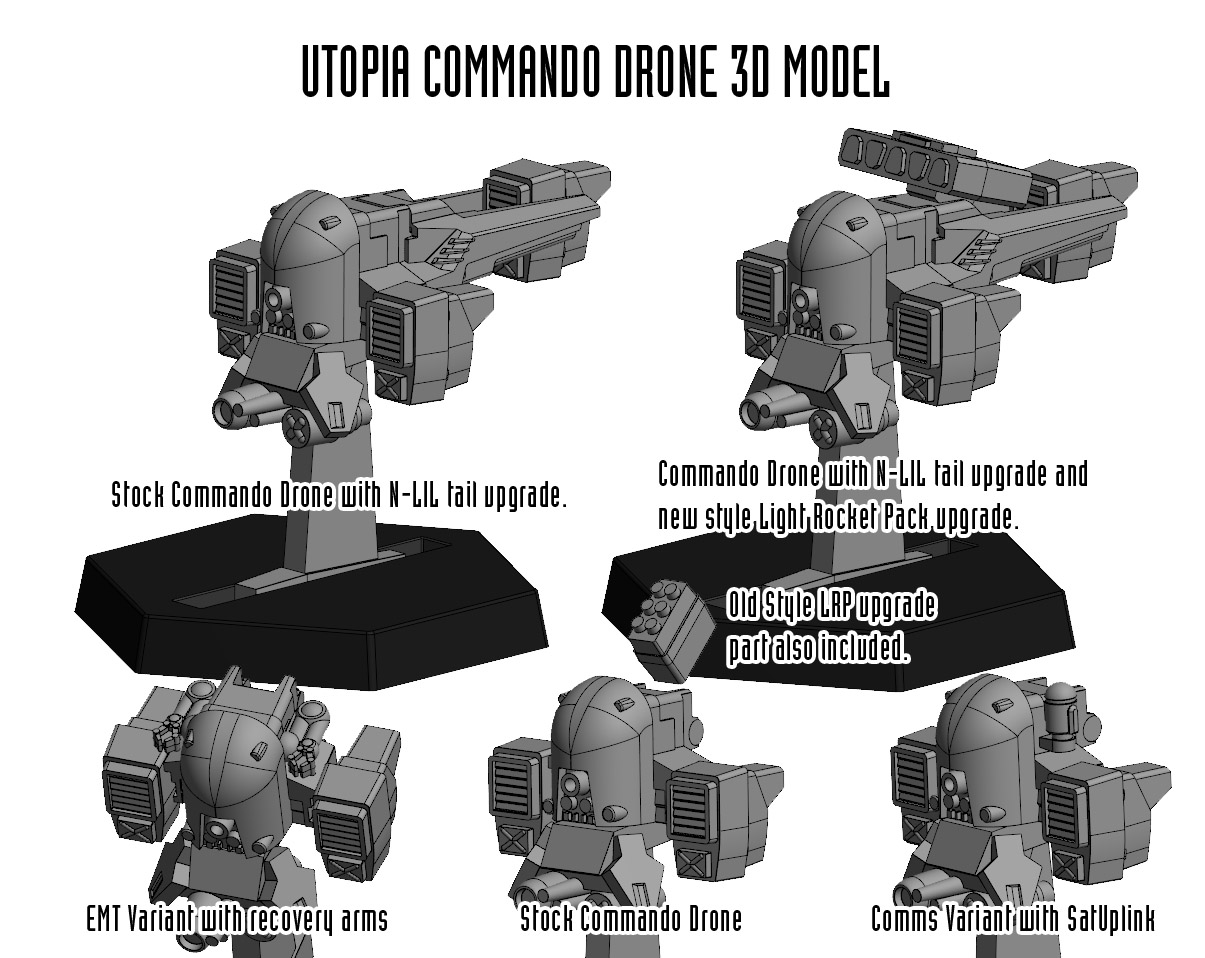 UTOPIA COMMANDO DRONE 3D MODEL

Stock Commando Drone with N-LIL tail upgrade.

Commando Drone with N-LIL tail upgrade and new style Light Rocket Pack upgrade.

Old Style LRP upgrade part also included.

EMT Variant with recovery arms

Stock Commando Drone

Comms Variant with SatUplink